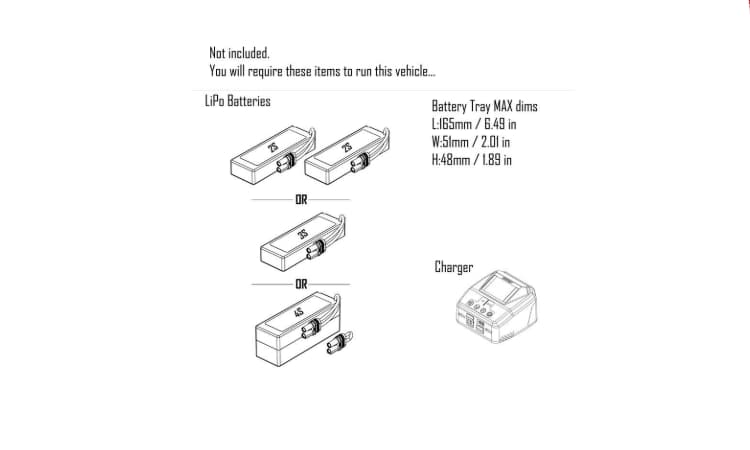 Not included.
You will require these items to run this vehicle...

LiPo Batteries

2S

2S

OR

3S

OR

4S

Battery Tray MAX dims
L:165mm / 6.49 in
W:51mm / 2.01 in
H:48mm / 1.89 in

Charger