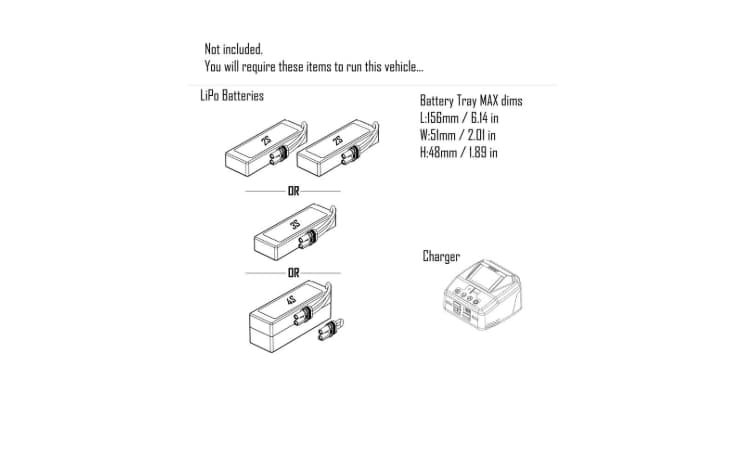 Not included.
You will require these items to run this vehicle...

LiPo Batteries

2S

2S

OR

3S

OR

4S

Battery Tray MAX dims
L:156mm / 6.14 in
W:51mm / 2.01 in
H:48mm / 1.89 in

Charger