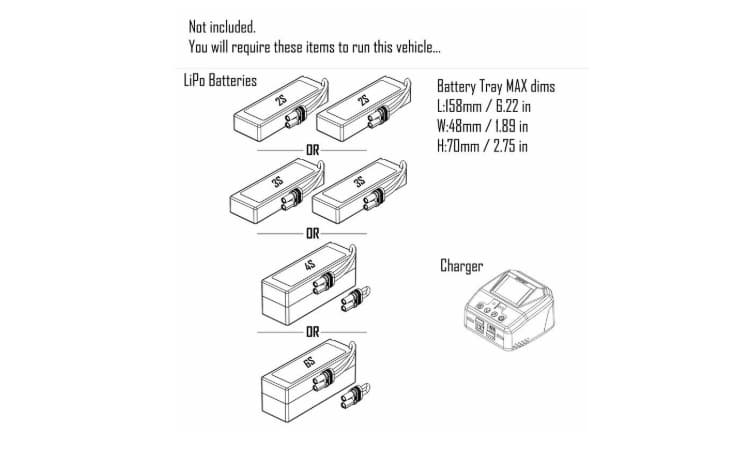 Not included.
You will require these items to run this vehicle...

LiPo Batteries

2S
2S
OR
3S
3S
OR
4S
OR
6S

Battery Tray MAX dims
L:158mm / 6.22 in
W:48mm / 1.89 in
H:70mm / 2.75 in

Charger